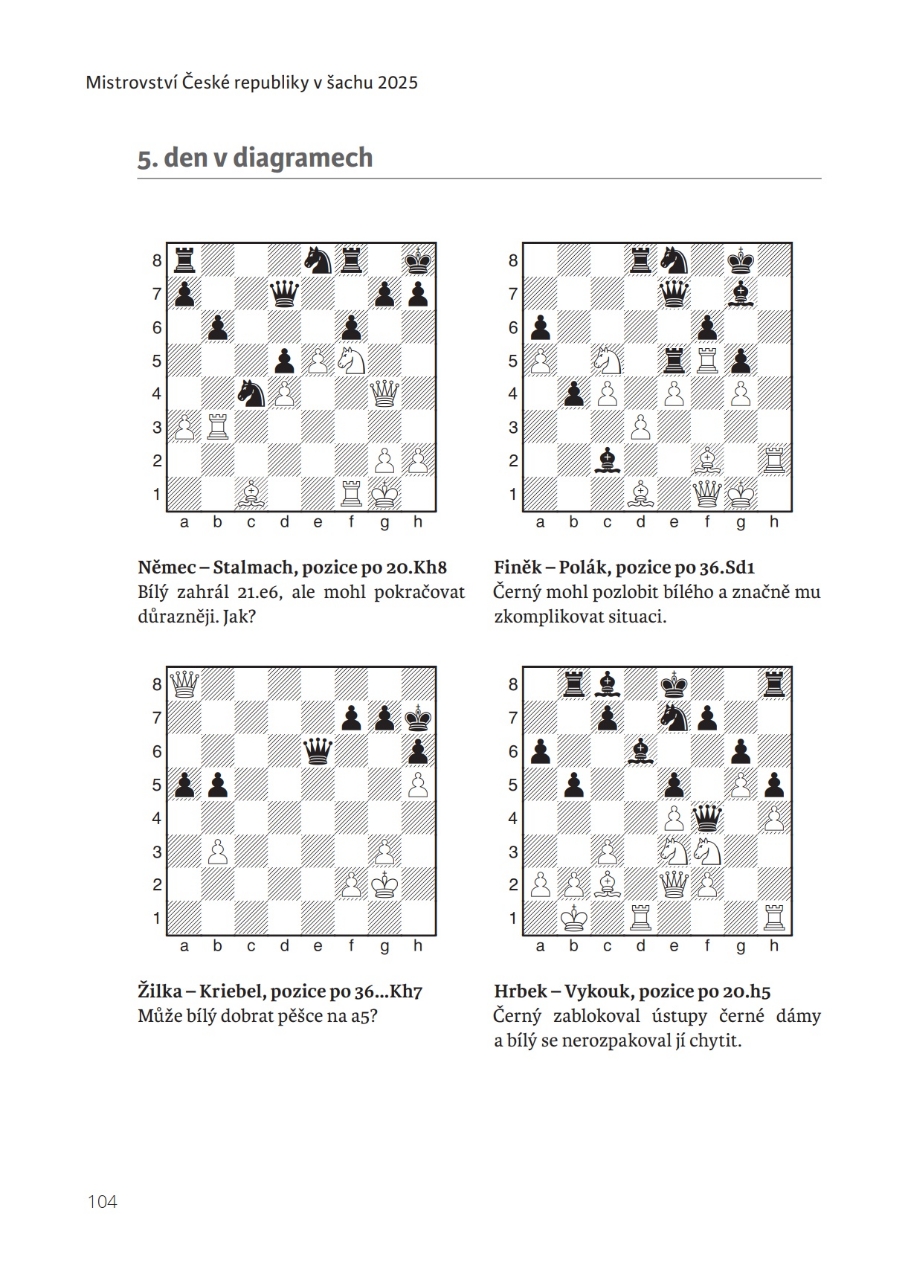 Mistrovství České republiky v šachu 2025

5. den v diagramech

8
7
6
5
4
3
2
1
a b c d e f g h

Němec – Stalmach, pozice po 20.Kh8
Bílý zahrál 21.e6, ale mohl pokračovat důrazněji. Jak?

8
7
6
5
4
3
2
1
a b c d e f g h

Finěk – Polák, pozice po 36.Sd1
Černý mohl pozlobit bílého a značně mu zkomplikovat situaci.

8
7
6
5
4
3
2
1
a b c d e f g h

Žilka – Kriebel, pozice po 36...Kh7
Může bílý dobrat pěšce na a5?

8
7
6
5
4
3
2
1
a b c d e f g h

Hrbek – Vykouk, pozice po 20.h5
Černý zablokoval ústupy černé dámy a bílý se nerozpakoval jí chytit.

104